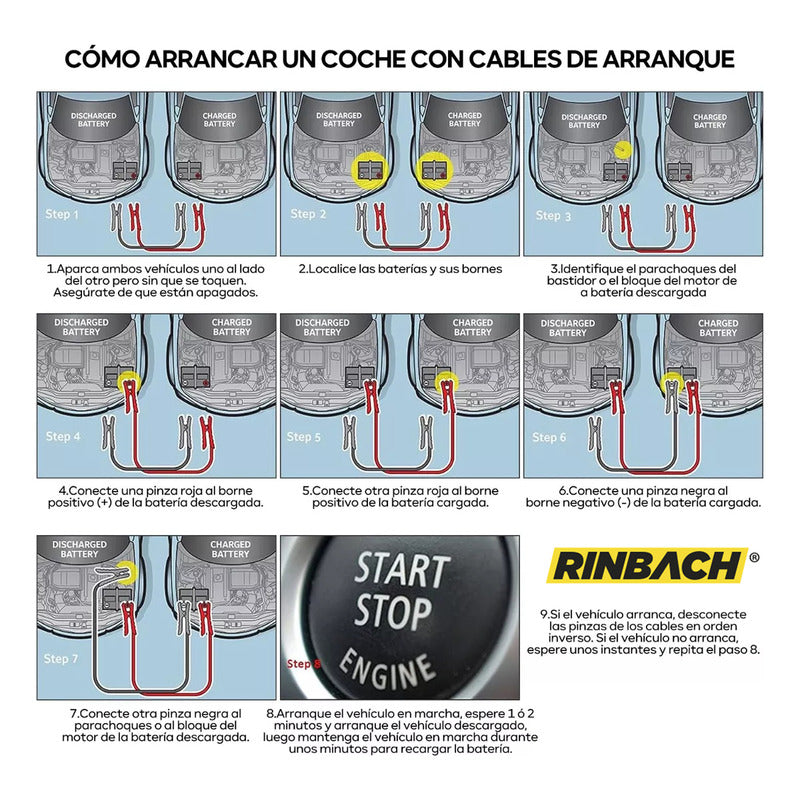 CÓMO ARRANCAR UN COCHE CON CABLES DE ARRANQUE

DISCHARGED BATTERY
CHARGED BATTERY
Step 1
1.Aparca ambos vehículos uno al lado del otro pero sin que se toquen. Asegúrate de que están apagados.

DISCHARGED BATTERY
CHARGED BATTERY
Step 2
2.Localice las baterías y sus bornes

DISCHARGED BATTERY
CHARGED BATTERY
Step 3
3.Identifique el parachoques del bastidor o el bloque del motor de a batería descargada

DISCHARGED BATTERY
CHARGED BATTERY
Step 4
4.Conecte una pinza roja al borne positivo (+) de la batería descargada.

DISCHARGED BATTERY
CHARGED BATTERY
Step 5
5.Conecte otra pinza roja al borne positivo de la batería cargada.

DISCHARGED BATTERY
CHARGED BATTERY
Step 6
6.Conecte una pinza negra al borne negativo (-) de la batería cargada.

DISCHARGED BATTERY
CHARGED BATTERY
Step 7
7.Conecte otra pinza negra al parachoques o al bloque del motor de la batería descargada.

START
STOP
ENGINE
Step 8
8.Arranque el vehículo en marcha, espere 1 ó 2 minutos y arranque el vehículo descargado, luego mantenga el vehículo en marcha durante unos minutos para recargar la batería.

RINBACH ®

9.Si el vehículo arranca, desconecte las pinzas de los cables en orden inverso. Si el vehículo no arranca, espere unos instantes y repita el paso 8.